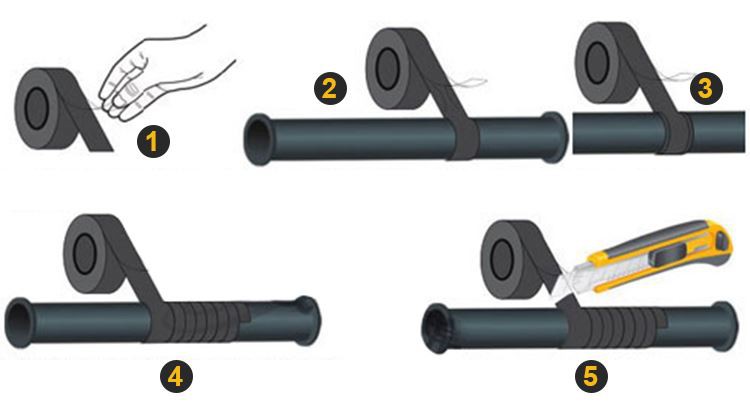 1
2
3
4
5